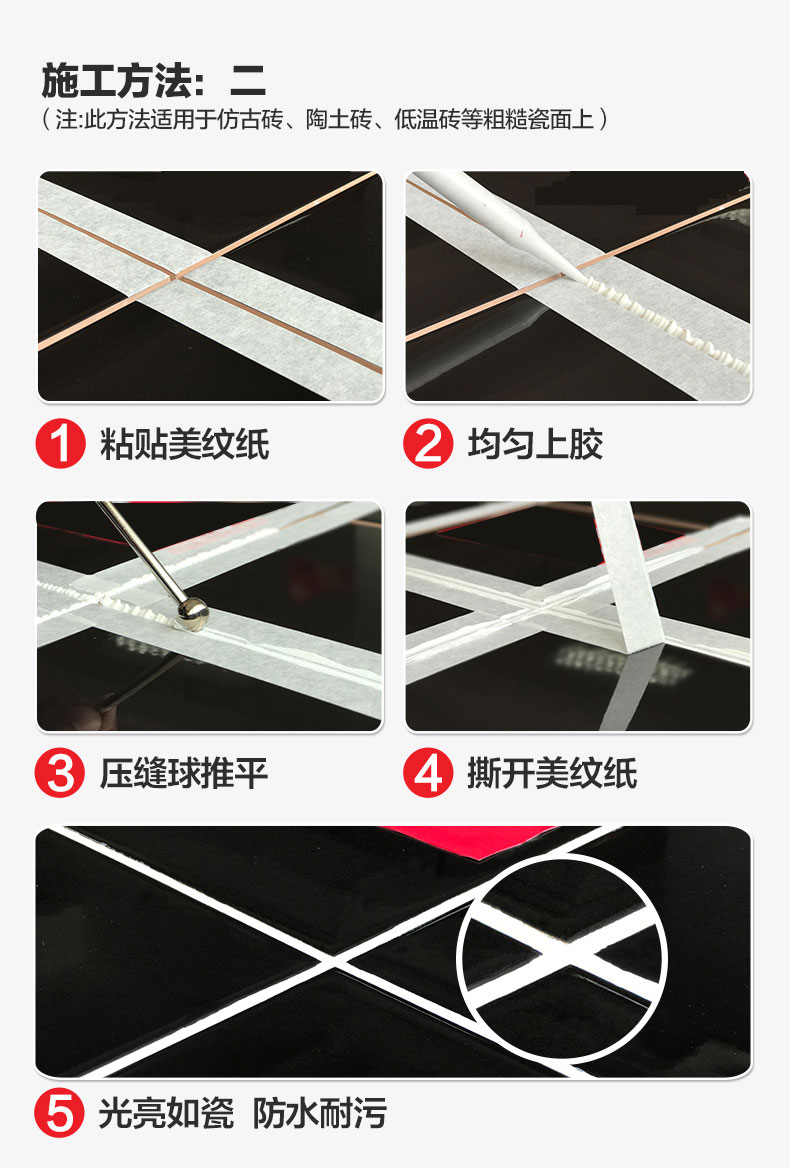 施工方法：二
（注:此方法适用于仿古砖、陶土砖、低温砖等粗糙瓷面上）

1 粘贴美纹纸

2 均匀上胶

3 压缝球推平

4 撕开美纹纸

5 光亮如瓷 防水耐污