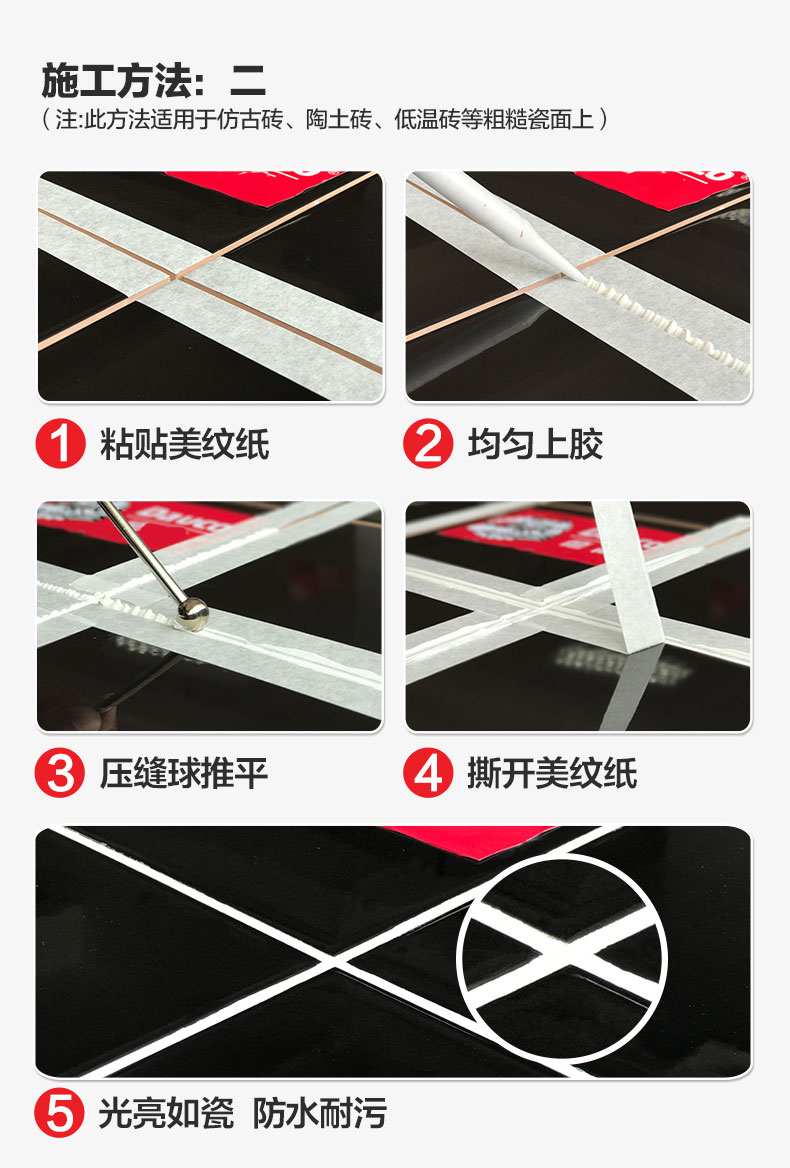 施工方法：二
（注:此方法适用于仿古砖、陶土砖、低温砖等粗糙瓷面上）

1 粘贴美纹纸

2 均匀上胶

3 压缝球推平

4 撕开美纹纸

5 光亮如瓷 防水耐污